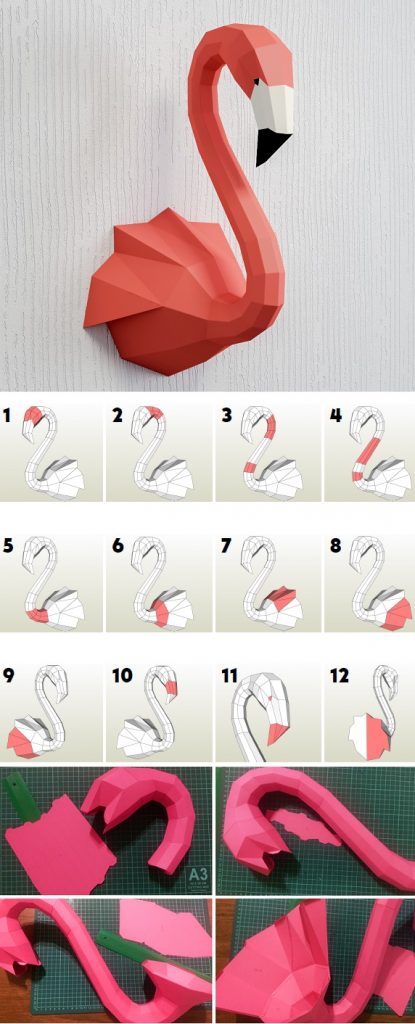 1
2
3
4
5
6
7
8
9
10
11
12
A3